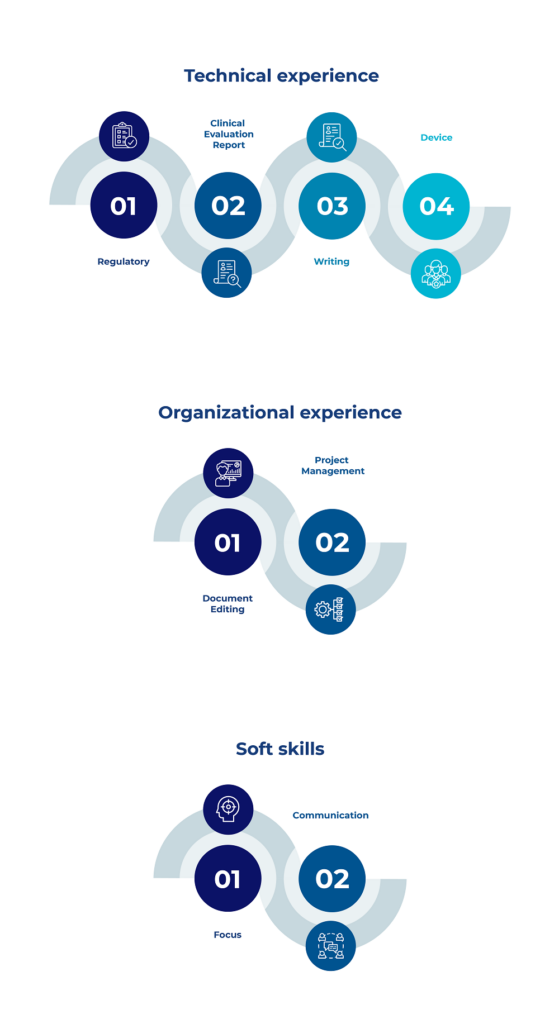 Technical experience

01
Regulatory

Clinical Evaluation Report
02

03
Writing

Device
04

Organizational experience

01
Document Editing

Project Management
02

Soft skills

01
Focus

Communication
02